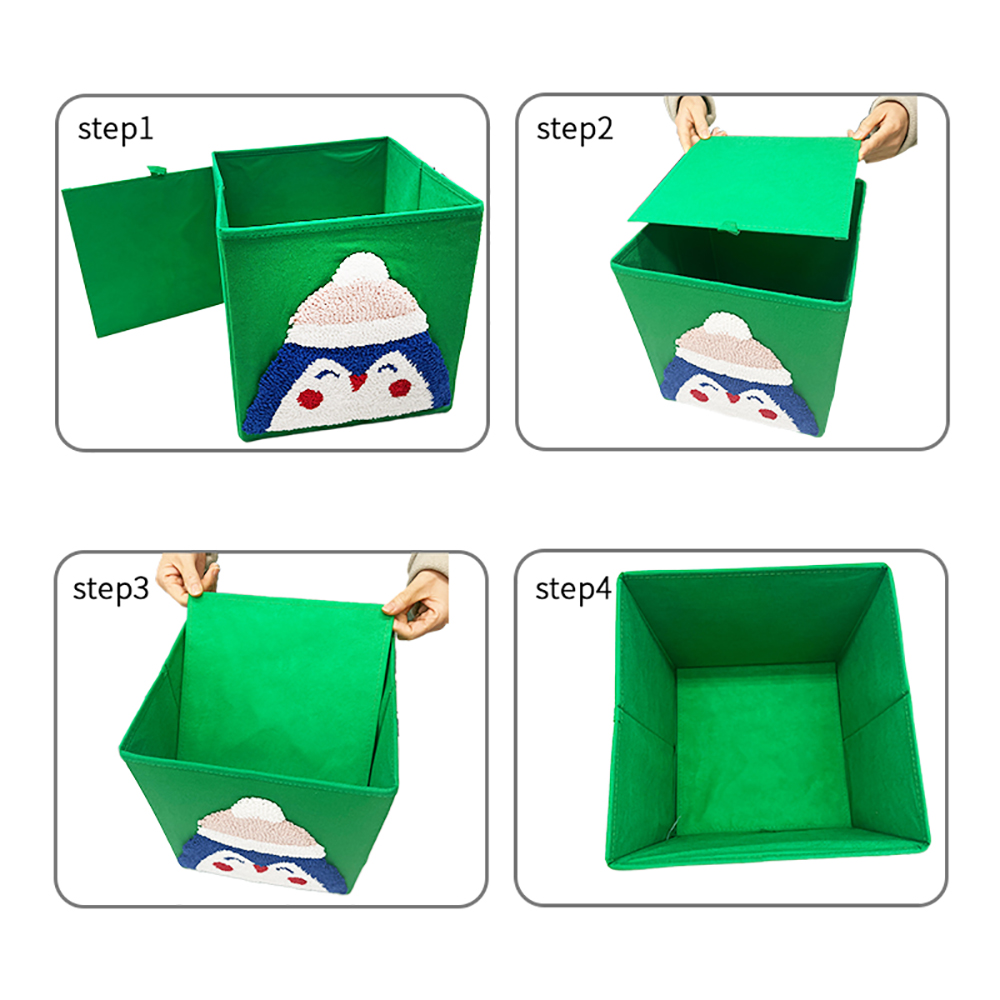 step1

step2

step3

step4