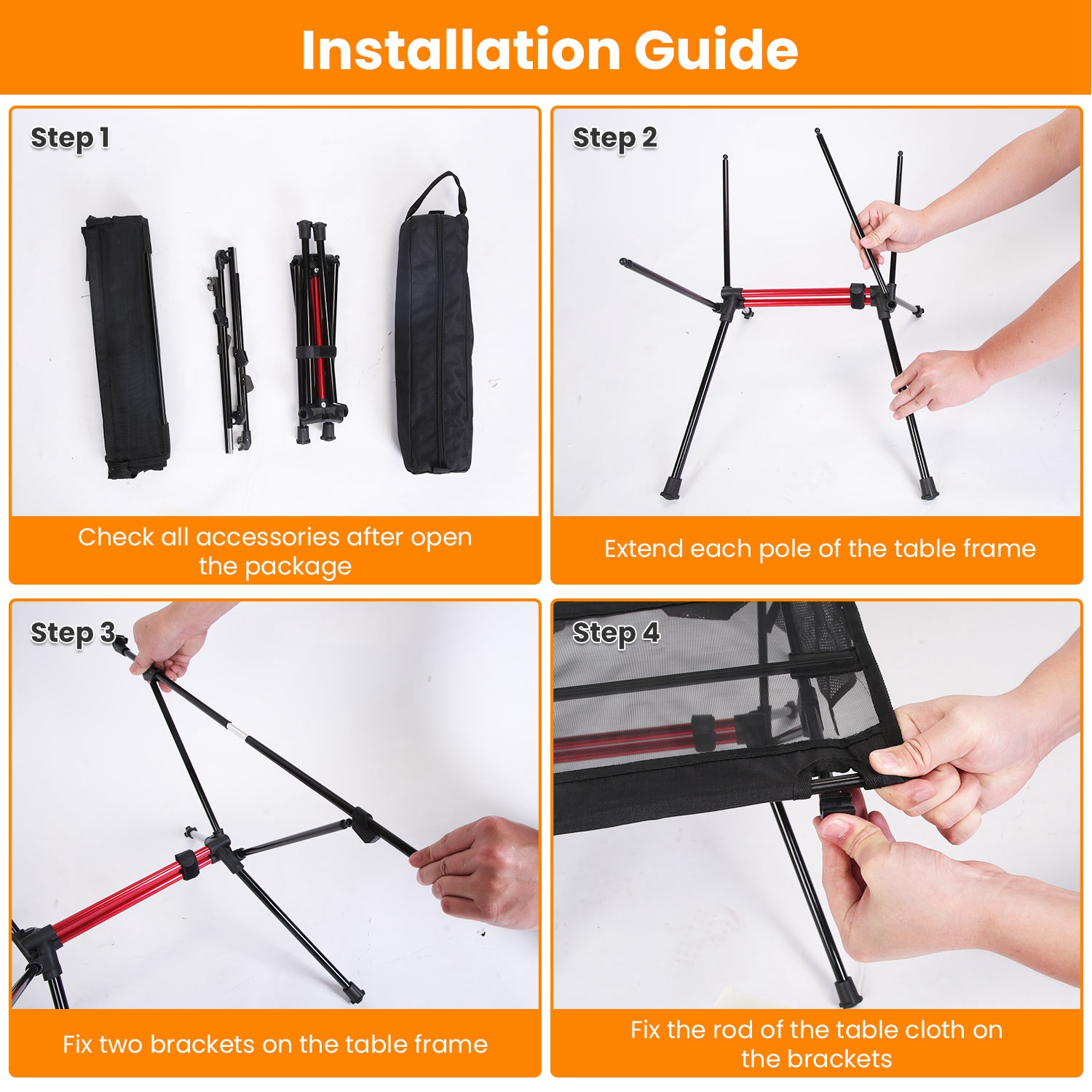 Installation Guide

Step 1

Check all accessories after open the package

Step 2

Extend each pole of the table frame

Step 3

Fix two brackets on the table frame

Step 4

Fix the rod of the table cloth on the brackets