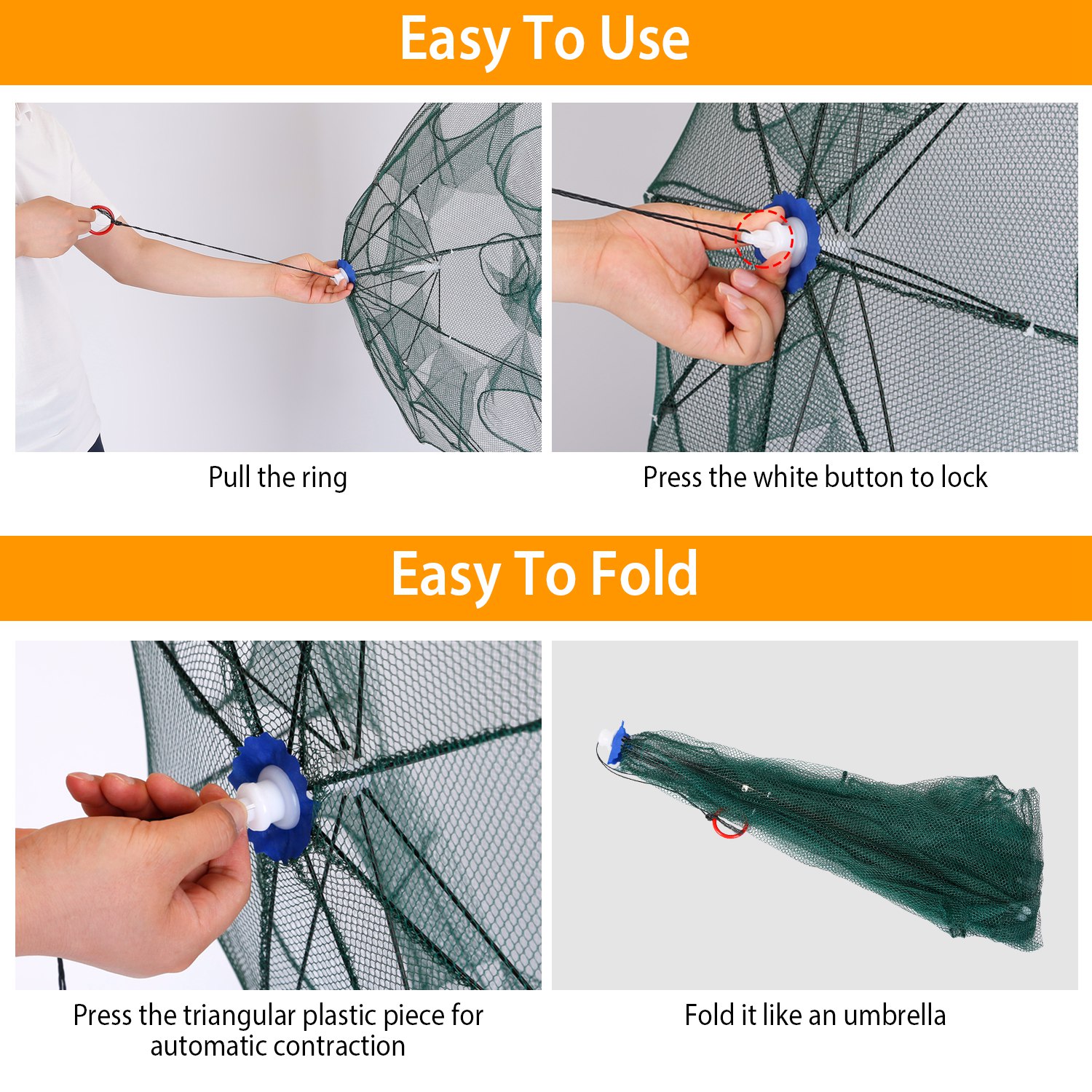 Easy To Use

Pull the ring

Press the white button to lock

Easy To Fold

Press the triangular plastic piece for automatic contraction

Fold it like an umbrella