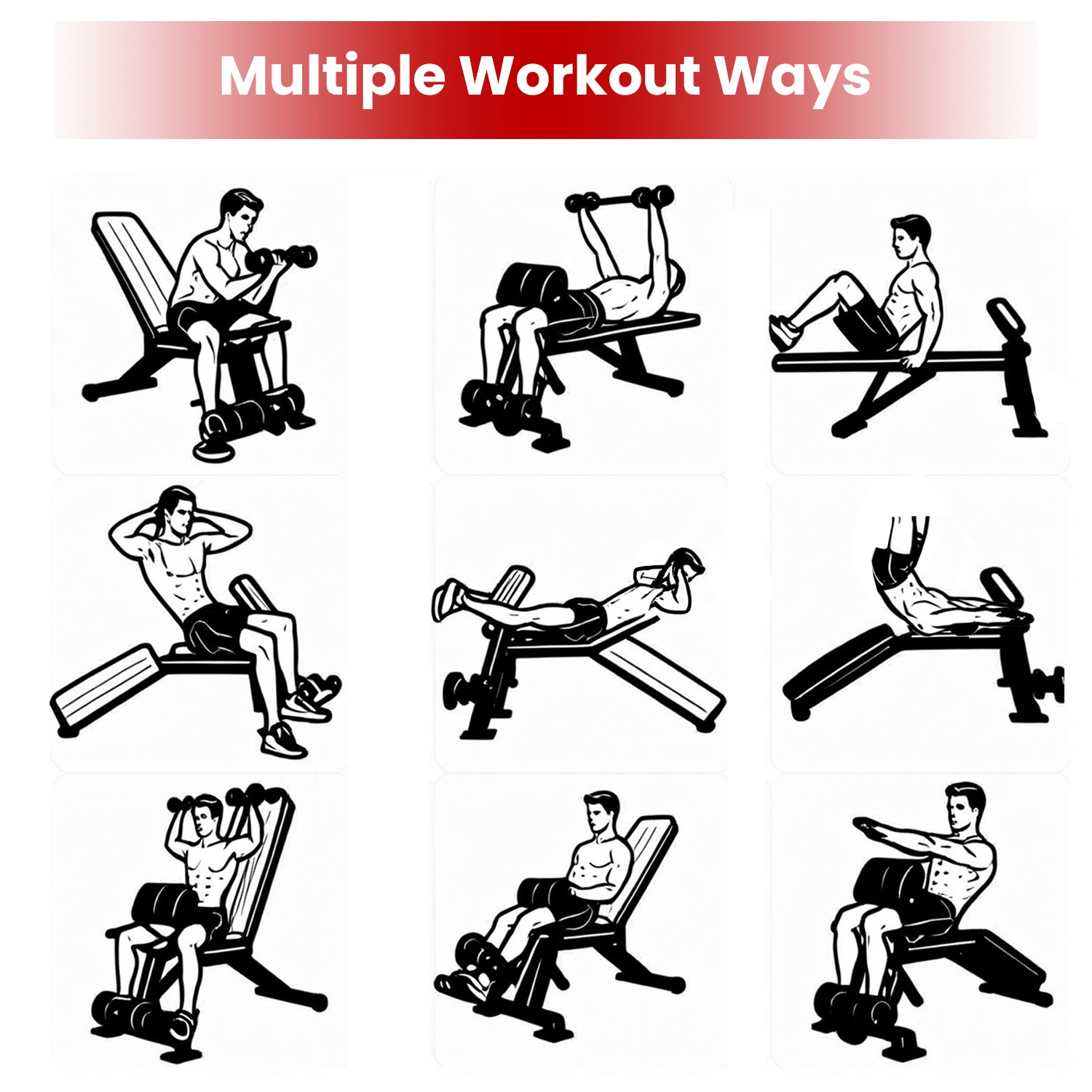 Multiple Workout Ways