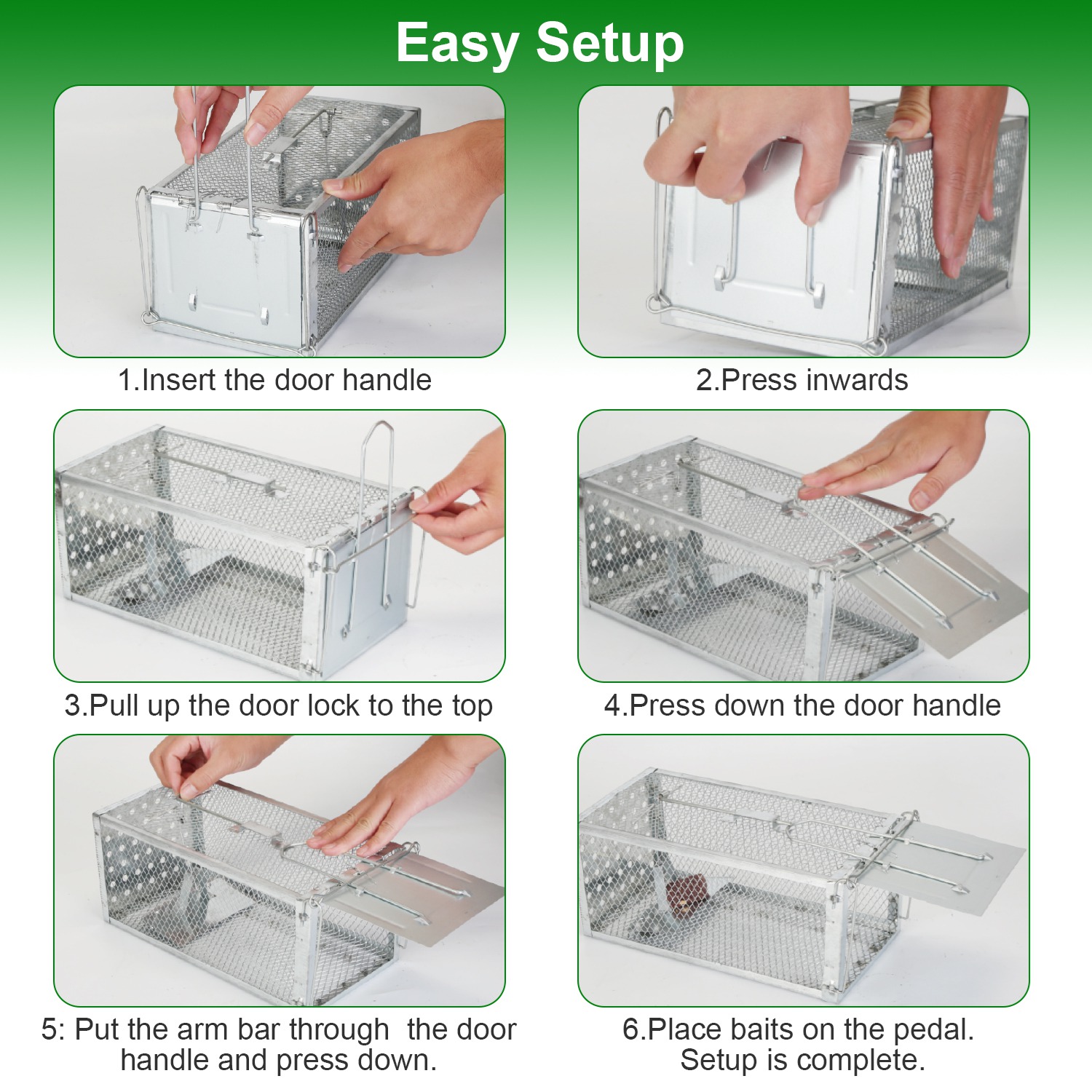 Easy Setup

1.Insert the door handle

2.Press inwards

3.Pull up the door lock to the top

4.Press down the door handle

5: Put the arm bar through the door handle and press down.

6.Place baits on the pedal. Setup is complete.