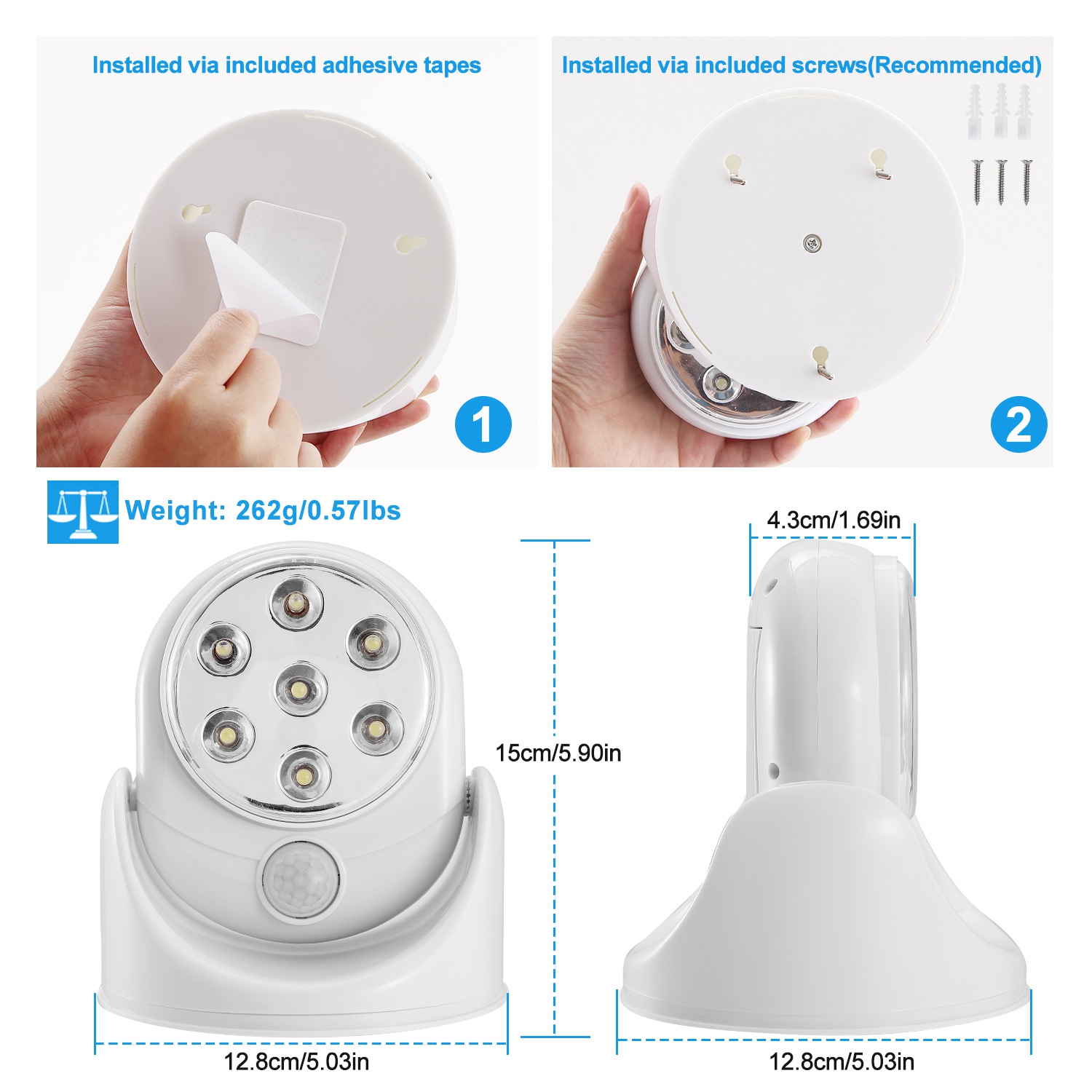 Installed via included adhesive tapes

1

Installed via included screws(Recommended)

2

Weight: 262g/0.57lbs

4.3cm/1.69in

15cm/5.90in

12.8cm/5.03in

12.8cm/5.03in